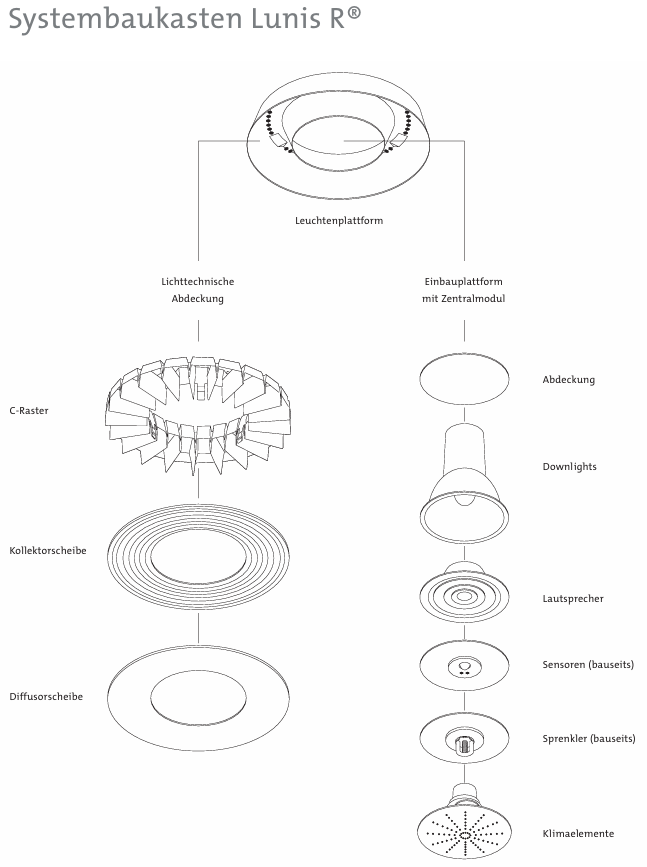 Systembaukasten Lunis R®

Leuchtenplattform

Lichttechnische Abdeckung

Einbauplattform mit Zentralmodul

C-Raster

Kollektorscheibe

Diffusorscheibe

Abdeckung

Downlights

Lautsprecher

Sensoren (bauseits)

Sprenkler (bauseits)

Klimaelemente