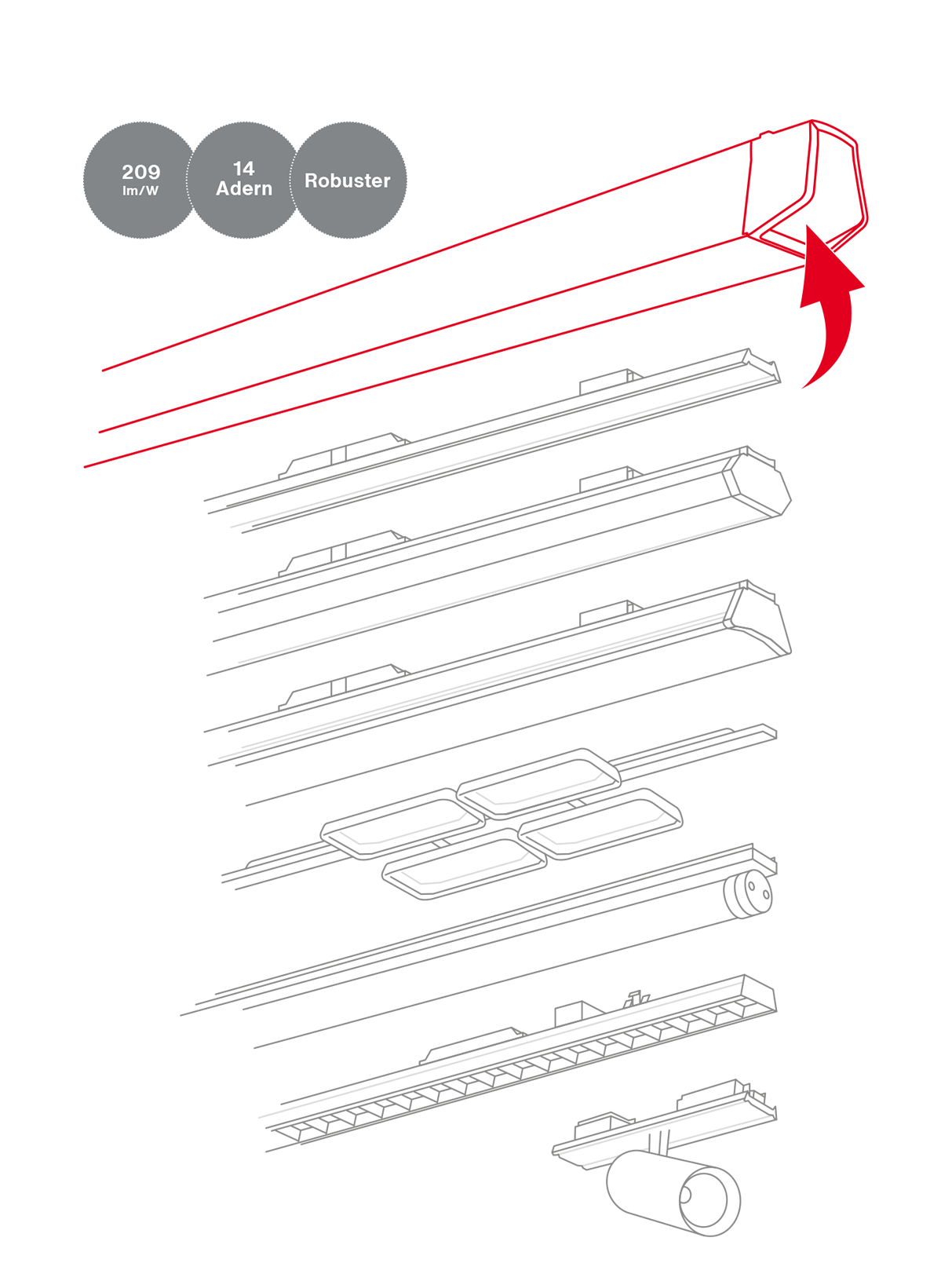 209
lm/W

14
Adern

Robuster