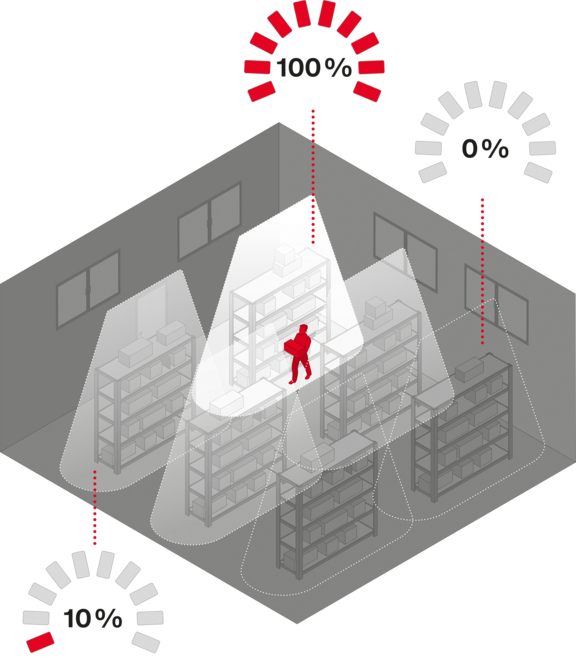 100%

0%

10%