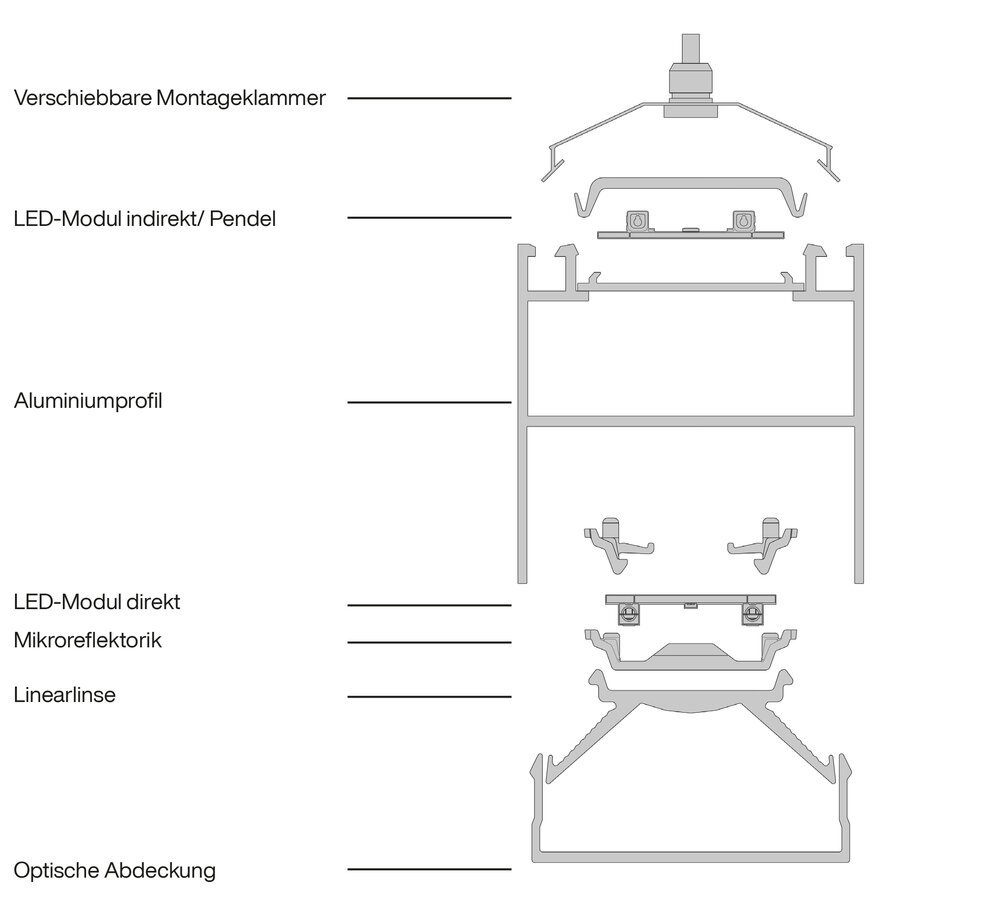 Verschiebbare Montageklammer

LED-Modul indirekt/ Pendel

Aluminiumprofil

LED-Modul direkt

Mikroreflektorik

Linearlinse

Optische Abdeckung